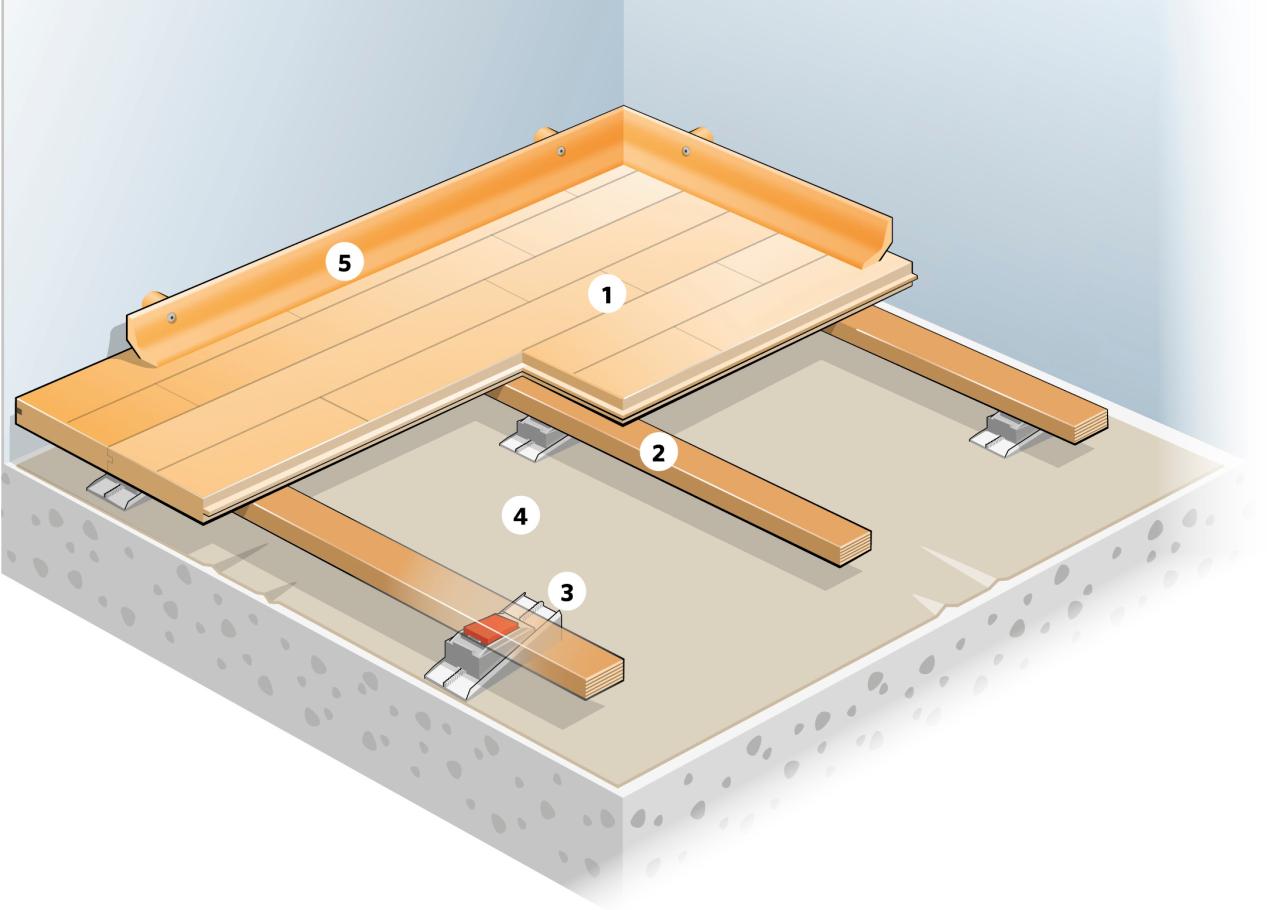 5
1
2
4
3